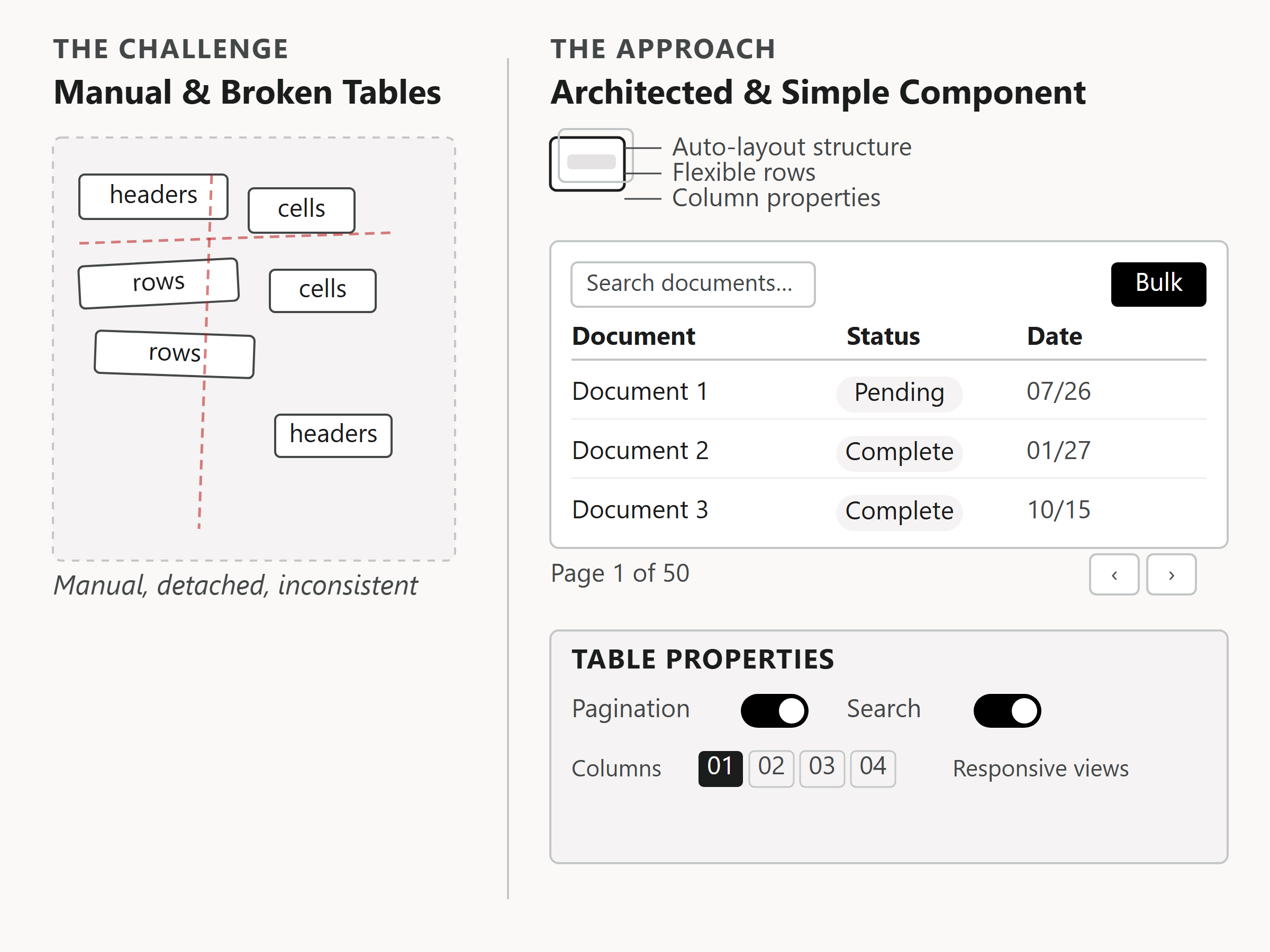 THE CHALLENGE

Manual & Broken Tables

headers

cells

rows

cells

rows

headers

Manual, detached, inconsistent

THE APPROACH

Architected & Simple Component

Auto-layout structure
Flexible rows
Column properties

Search documents...

Bulk

| Document | Status | Date |
|---|---|---|
| Document 1 | Pending | 07/26 |
| Document 2 | Complete | 01/27 |
| Document 3 | Complete | 10/15 |

Page 1 of 50

‹ ›

TABLE PROPERTIES

Pagination

Search

Columns 01 02 03 04

Responsive views